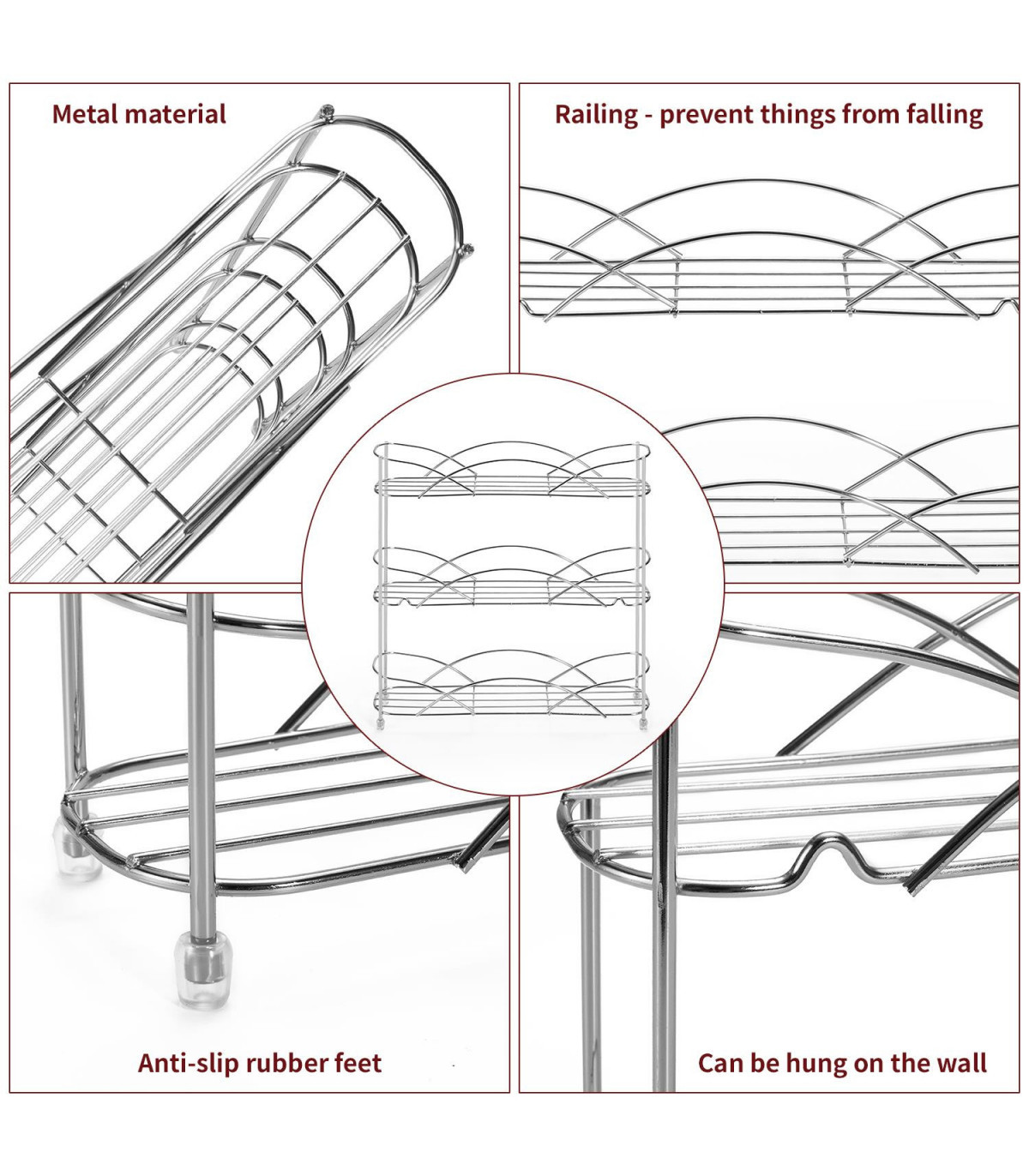 Metal material

Railing - prevent things from falling

Anti-slip rubber feet

Can be hung on the wall