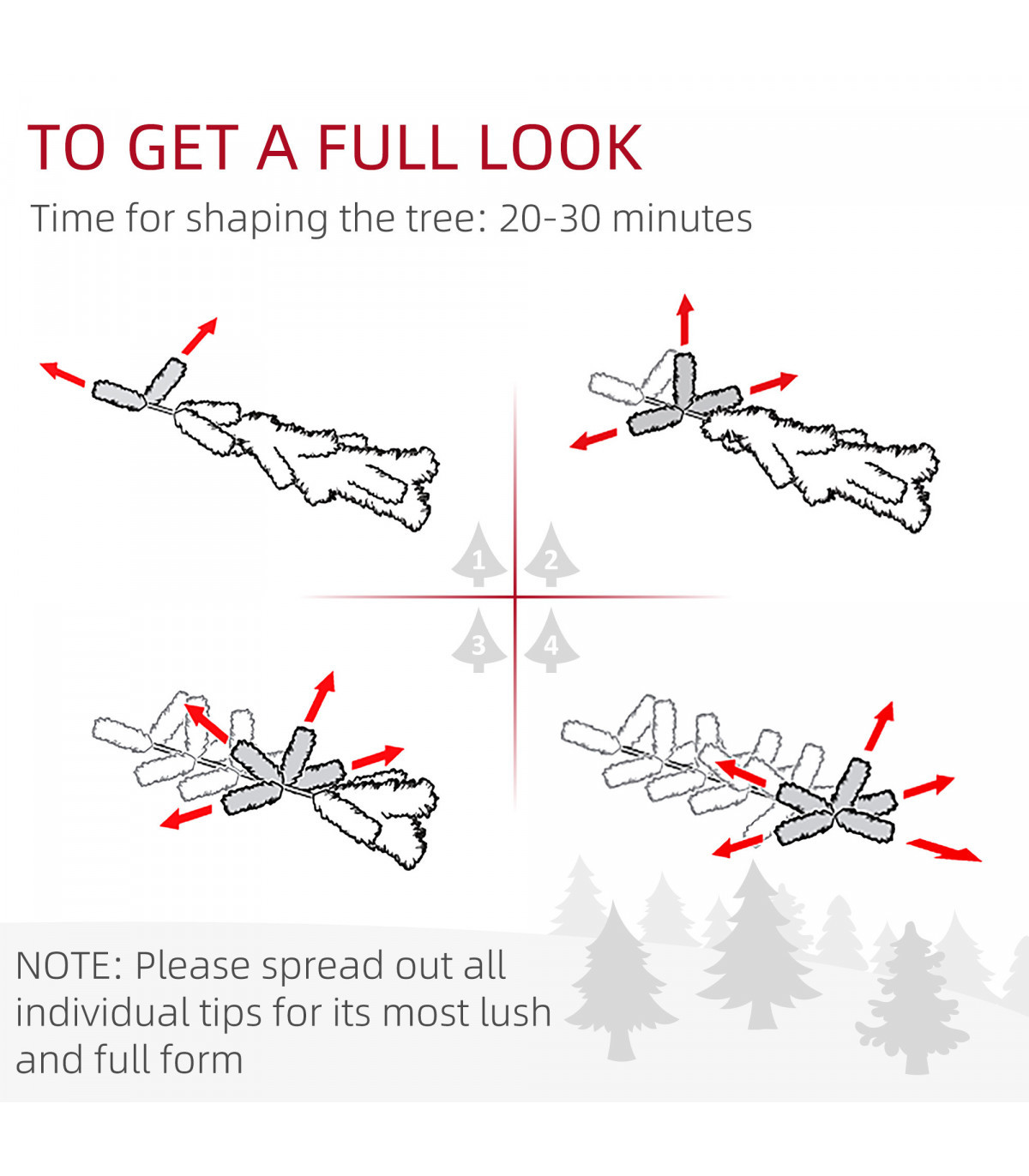 TO GET A FULL LOOK

Time for shaping the tree: 20-30 minutes

1
2
3
4

NOTE: Please spread out all individual tips for its most lush and full form