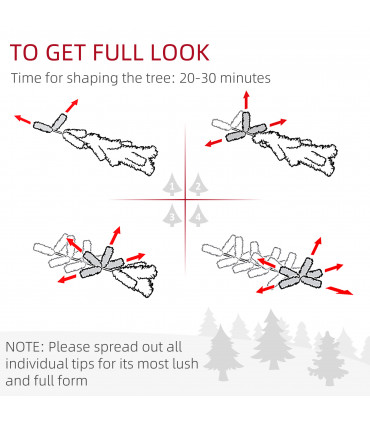 TO GET FULL LOOK
Time for shaping the tree: 20-30 minutes

1 2
3 4

NOTE: Please spread out all individual tips for its most lush and full form