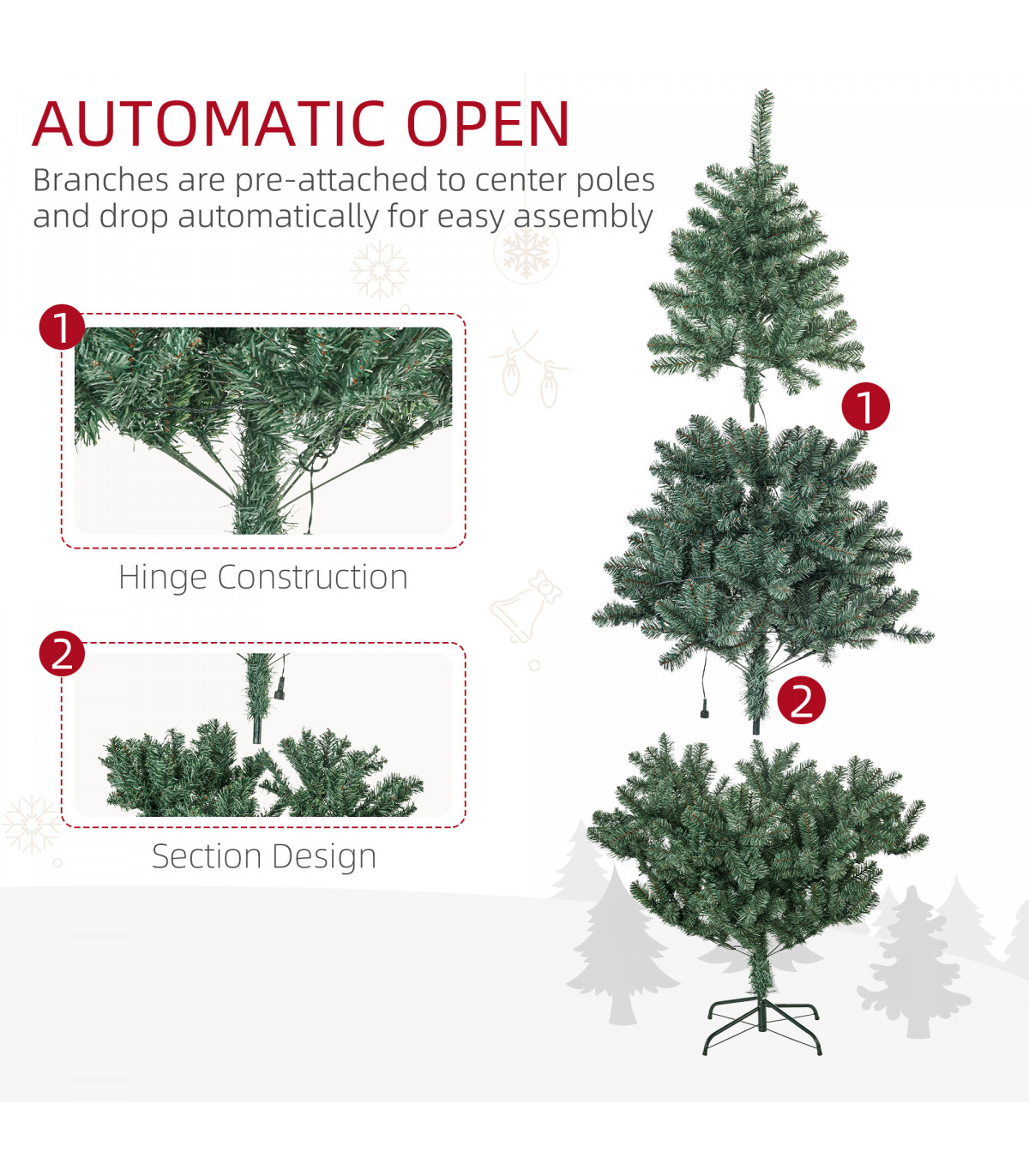 AUTOMATIC OPEN
Branches are pre-attached to center poles and drop automatically for easy assembly

1

Hinge Construction

2

Section Design

1

2