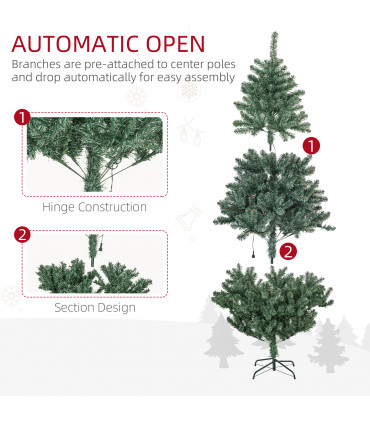 AUTOMATIC OPEN

Branches are pre-attached to center poles and drop automatically for easy assembly

1

Hinge Construction

2

Section Design

1

2