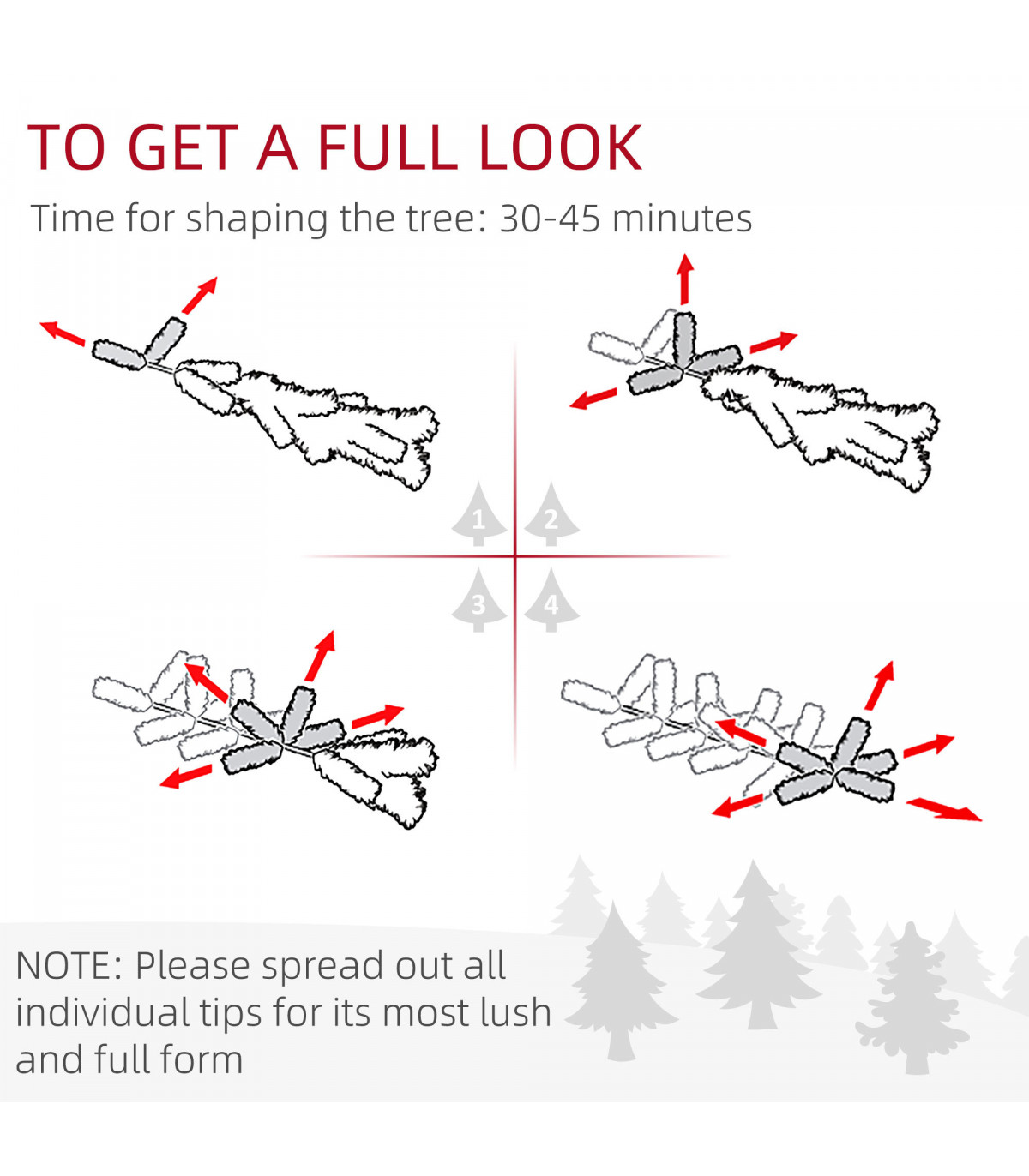 TO GET A FULL LOOK

Time for shaping the tree: 30-45 minutes

1 2

3 4

NOTE: Please spread out all individual tips for its most lush and full form