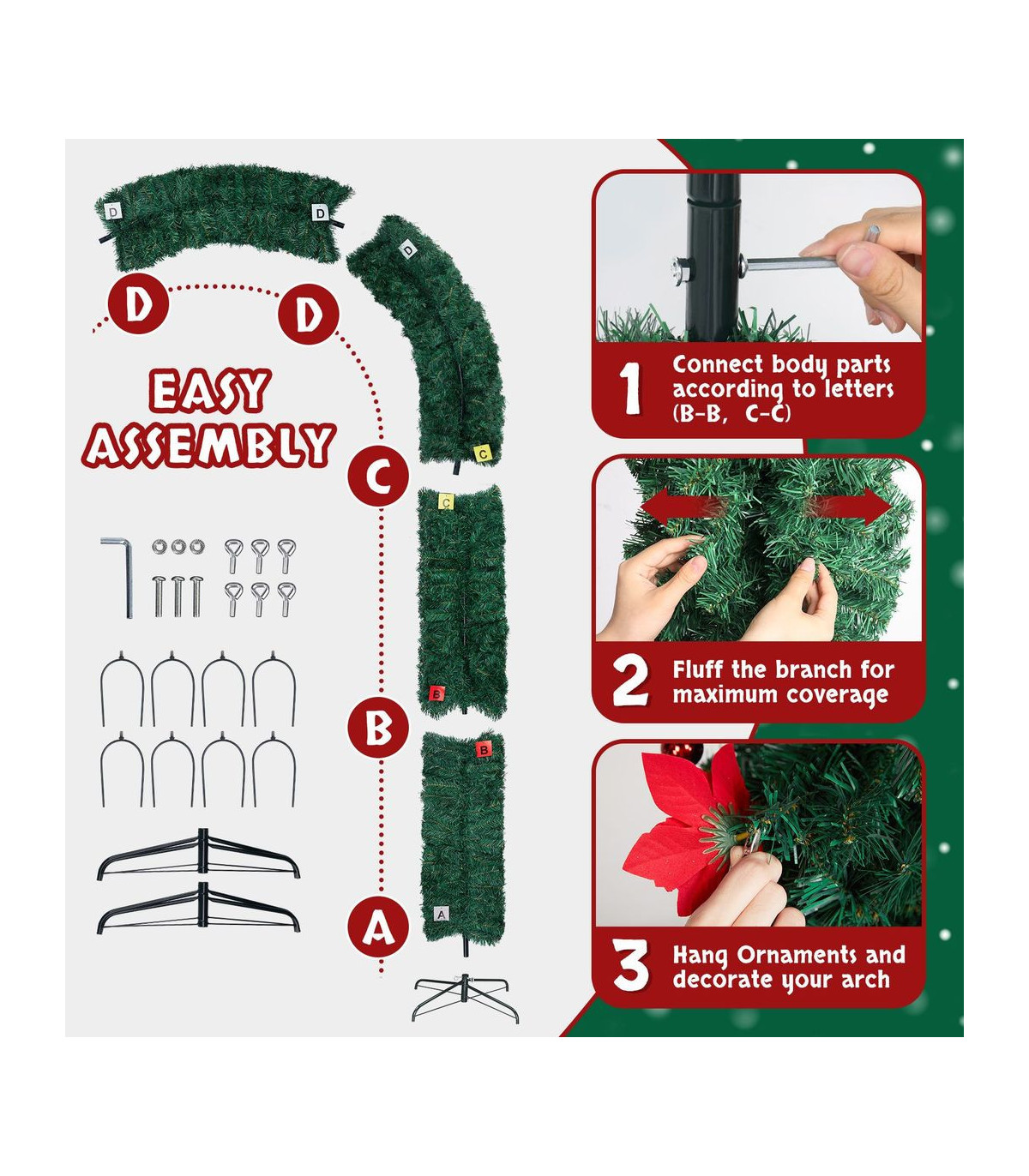 D D D D D

EASY ASSEMBLY

C C C

B B B

A A

1 Connect body parts according to letters (B-B, C-C)

2 Fluff the branch for maximum coverage

3 Hang Ornaments and decorate your arch