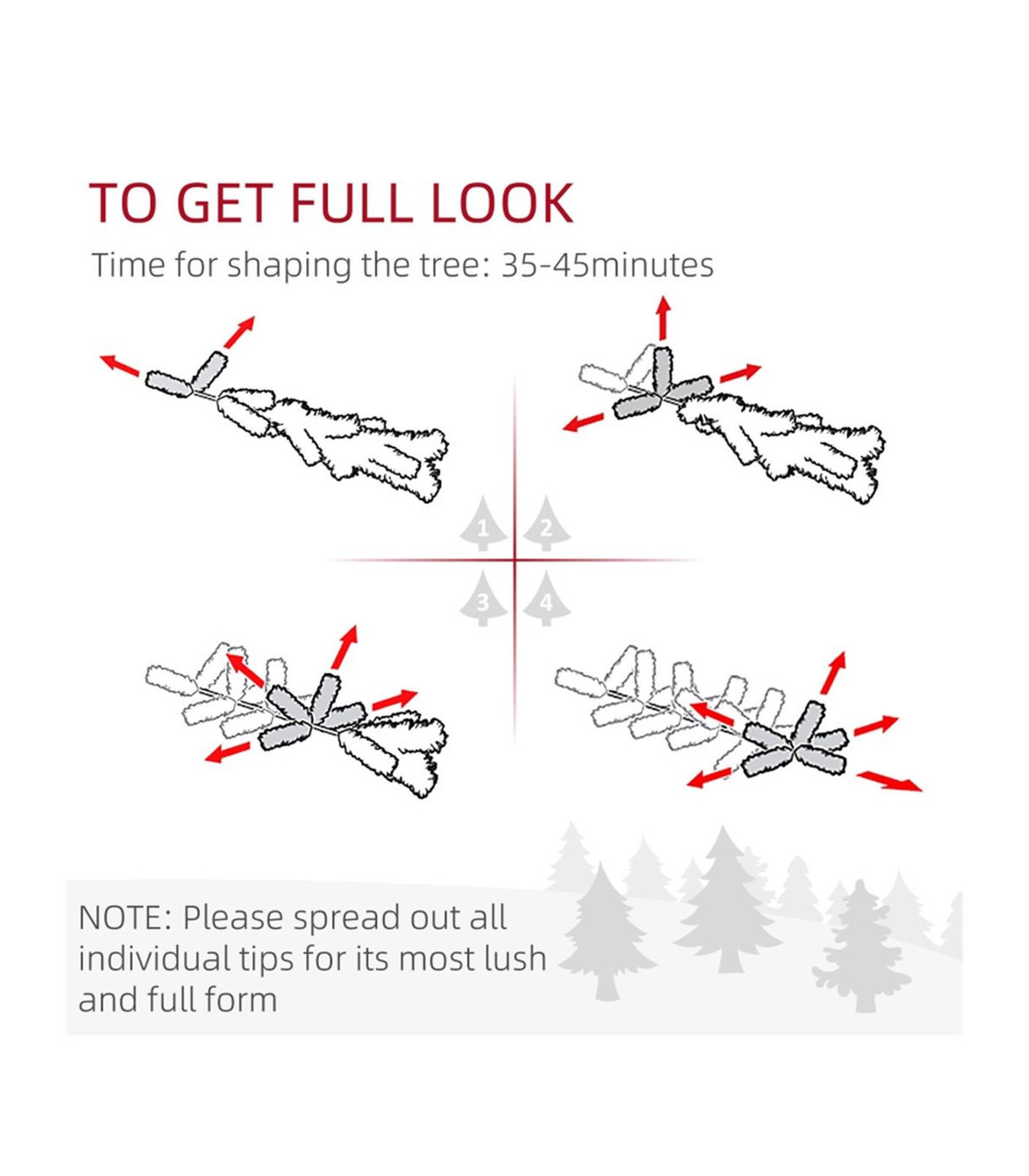 TO GET FULL LOOK

Time for shaping the tree: 35-45minutes

1
2
3
4

NOTE: Please spread out all individual tips for its most lush and full form