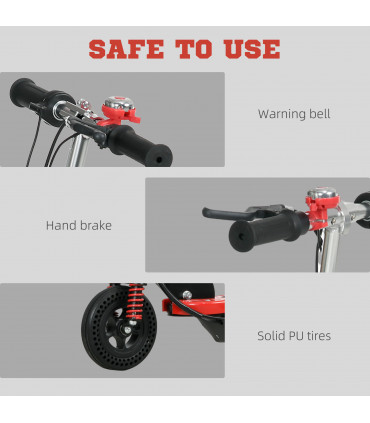 SAFE TO USE

Warning bell

Hand brake

Solid PU tires