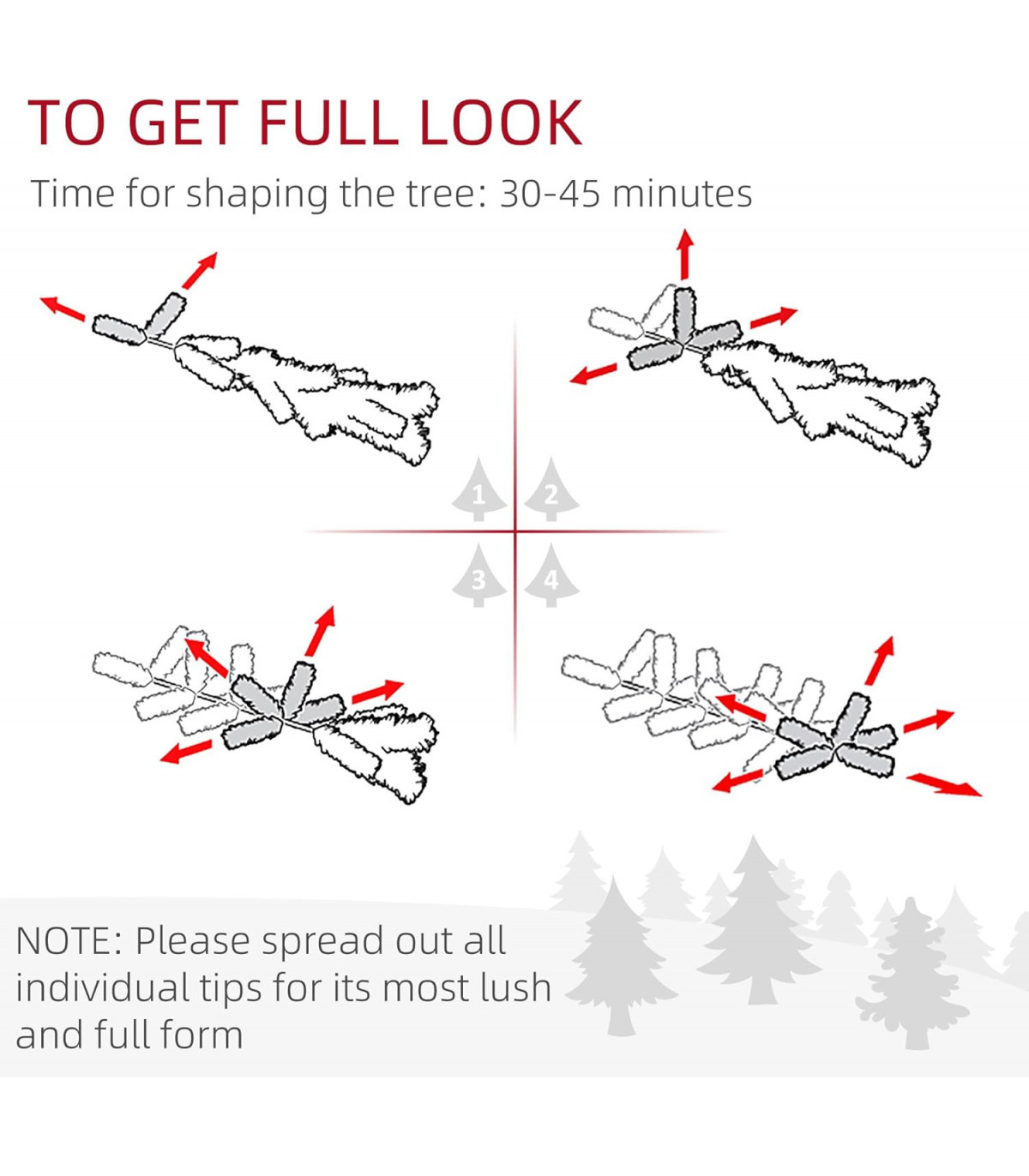 TO GET FULL LOOK

Time for shaping the tree: 30-45 minutes

1 2

3 4

NOTE: Please spread out all individual tips for its most lush and full form