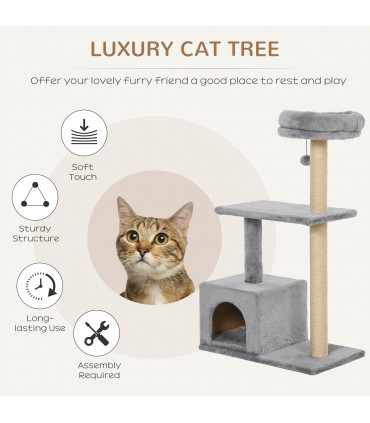 LUXURY CAT TREE

Offer your lovely furry friend a good place to rest and play

Soft Touch

Sturdy Structure

Long-lasting Use

Assembly Required