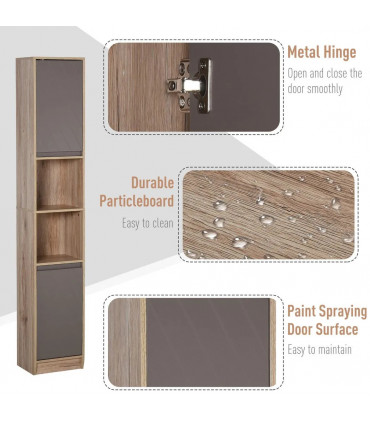 Metal Hinge

Open and close the door smoothly

Durable Particleboard

Easy to clean

Paint Spraying Door Surface

Easy to maintain