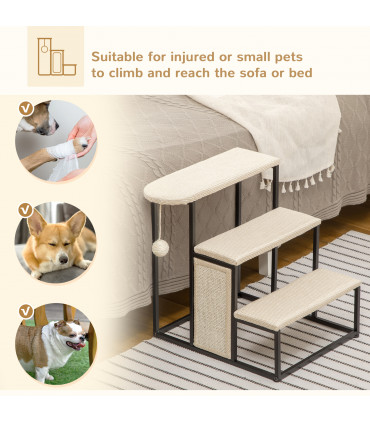 Suitable for injured or small pets to climb and reach the sofa or bed