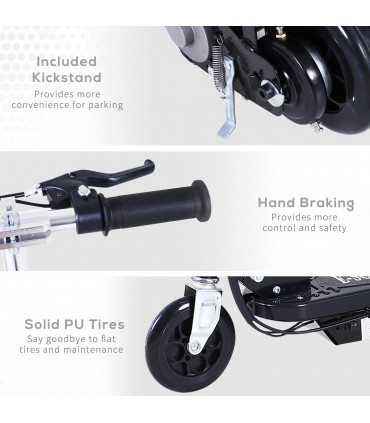 Included Kickstand
Provides more convenience for parking

Hand Braking
Provides more control and safety

Solid PU Tires
Say goodbye to flat tires and maintenance