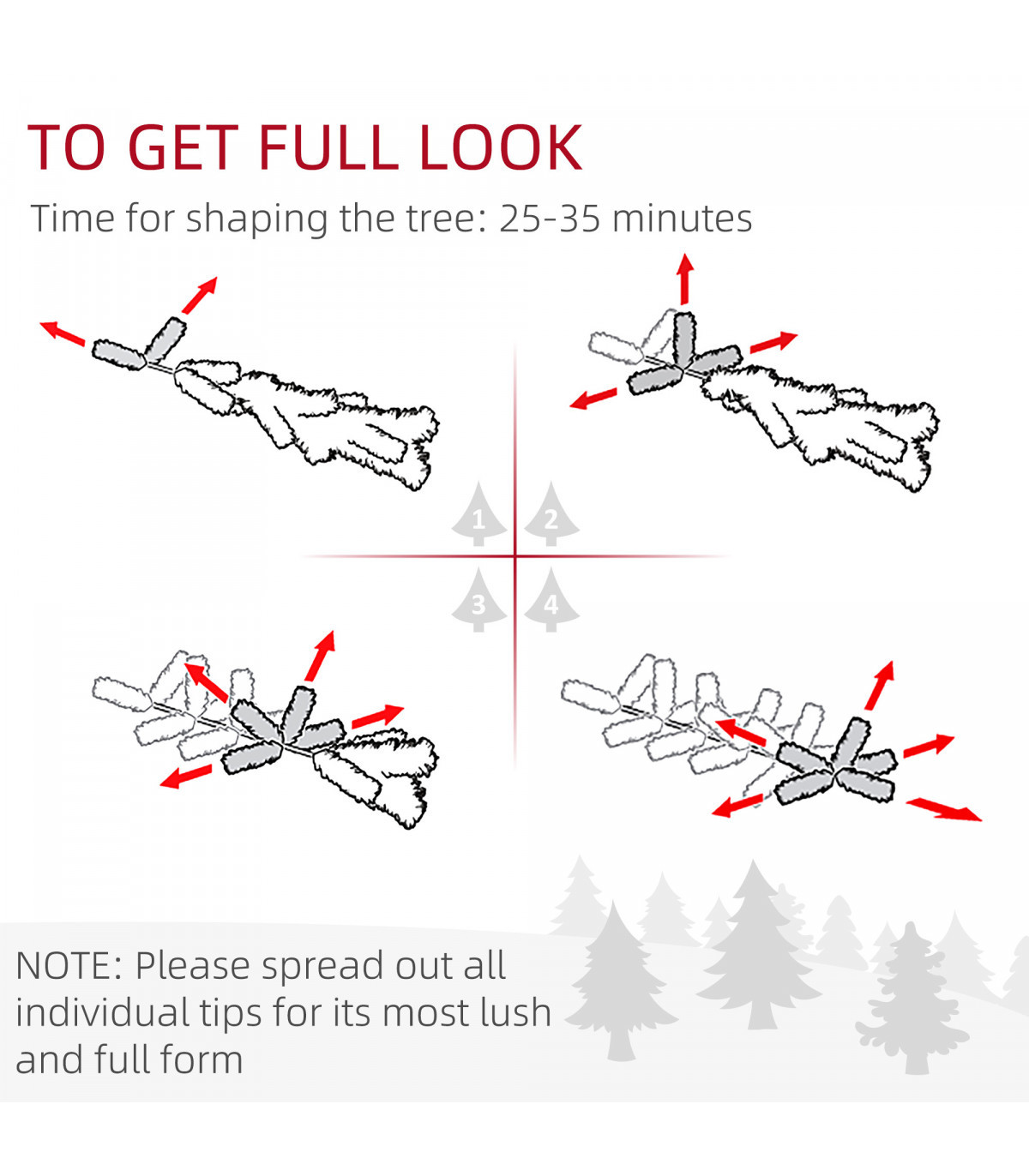 TO GET FULL LOOK

Time for shaping the tree: 25-35 minutes

1 2

3 4

NOTE: Please spread out all individual tips for its most lush and full form