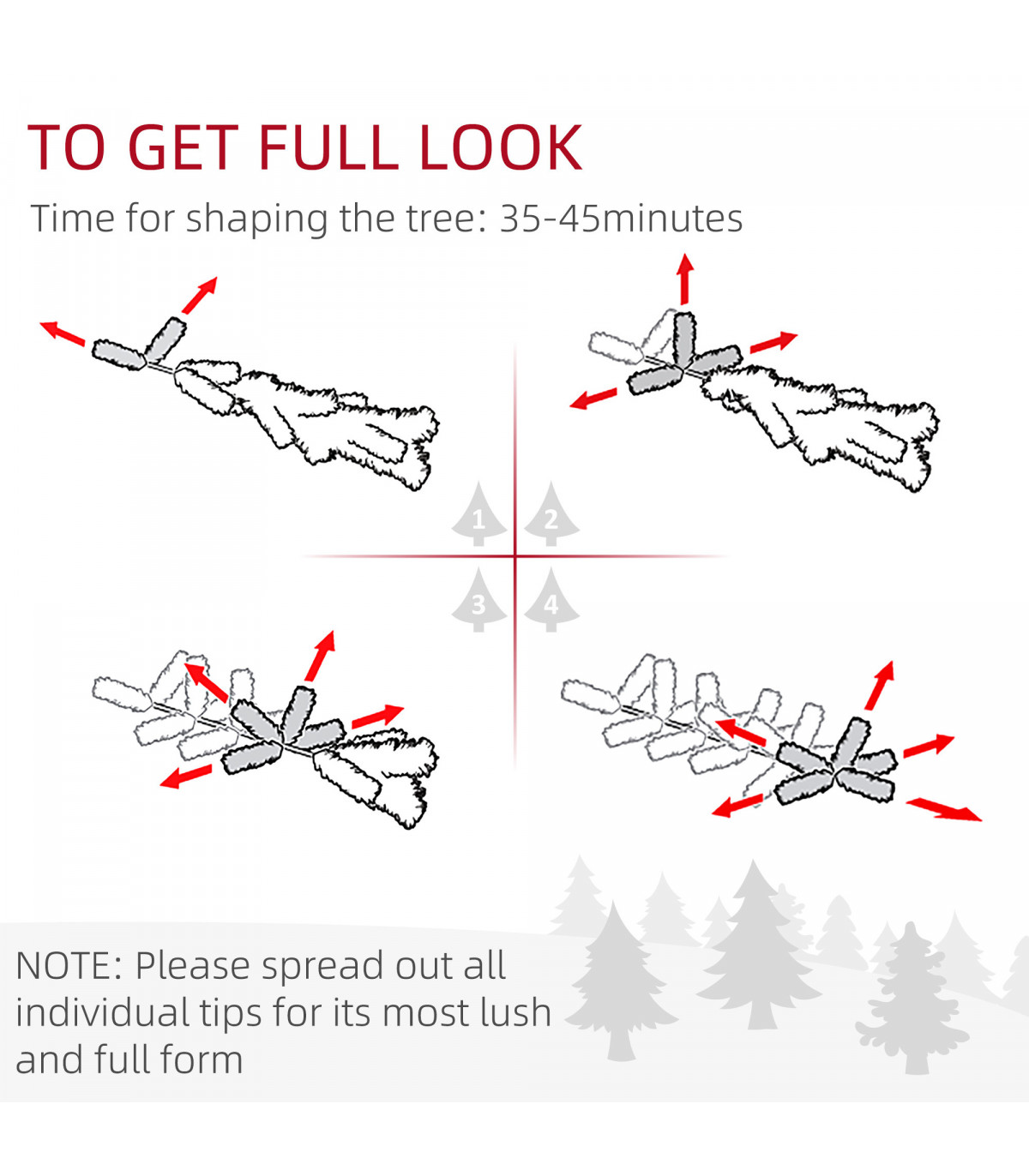 TO GET FULL LOOK

Time for shaping the tree: 35-45minutes

1
2
3
4

NOTE: Please spread out all individual tips for its most lush and full form