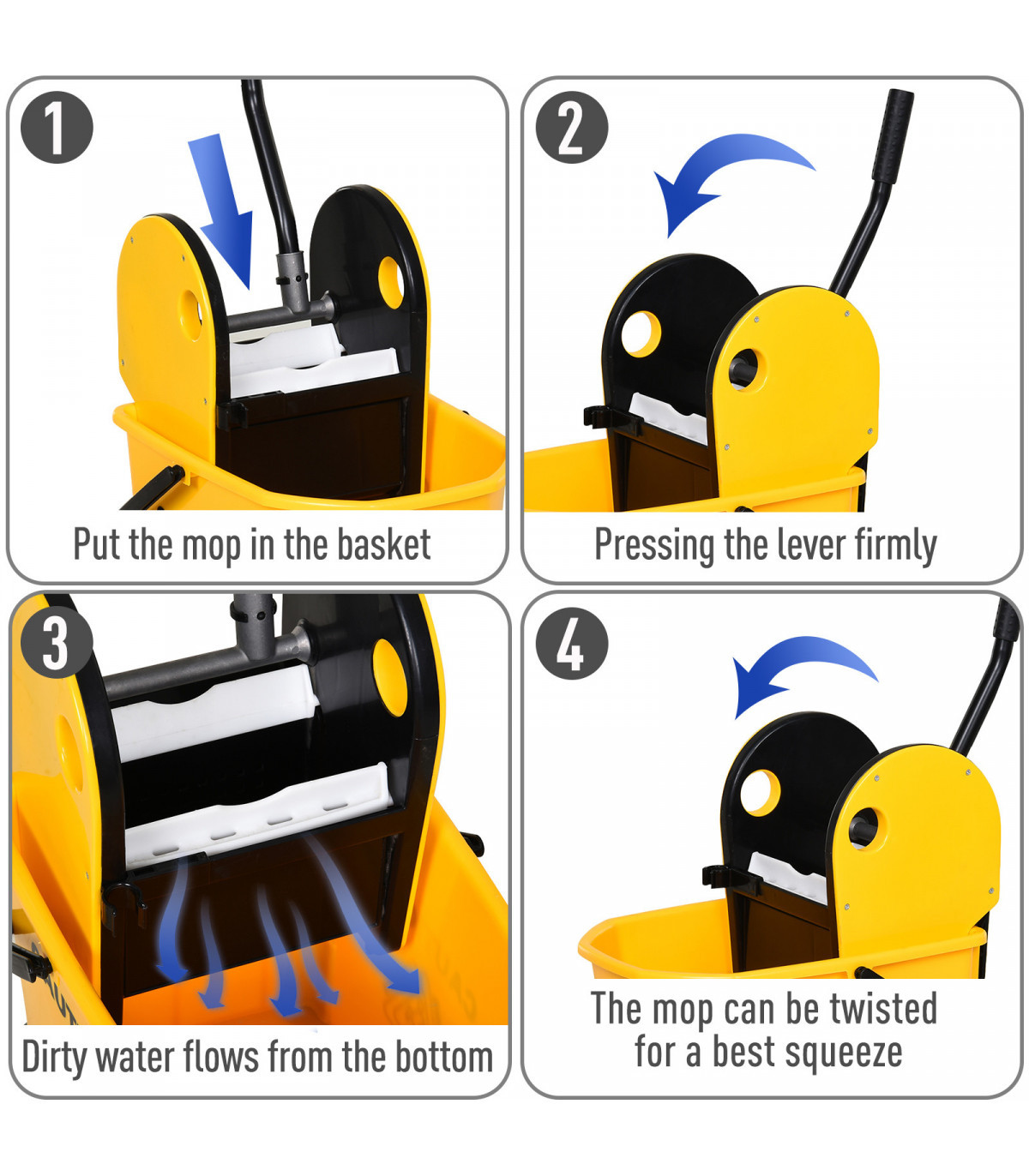 1
Put the mop in the basket

2
Pressing the lever firmly

3
Dirty water flows from the bottom

4
The mop can be twisted for a best squeeze