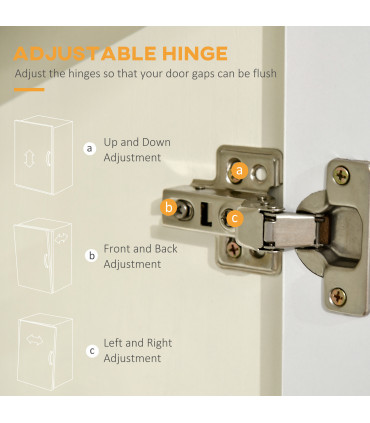 ADJUSTABLE HINGE
Adjust the hinges so that your door gaps can be flush

a Up and Down Adjustment

b Front and Back Adjustment

c Left and Right Adjustment

a
b
c