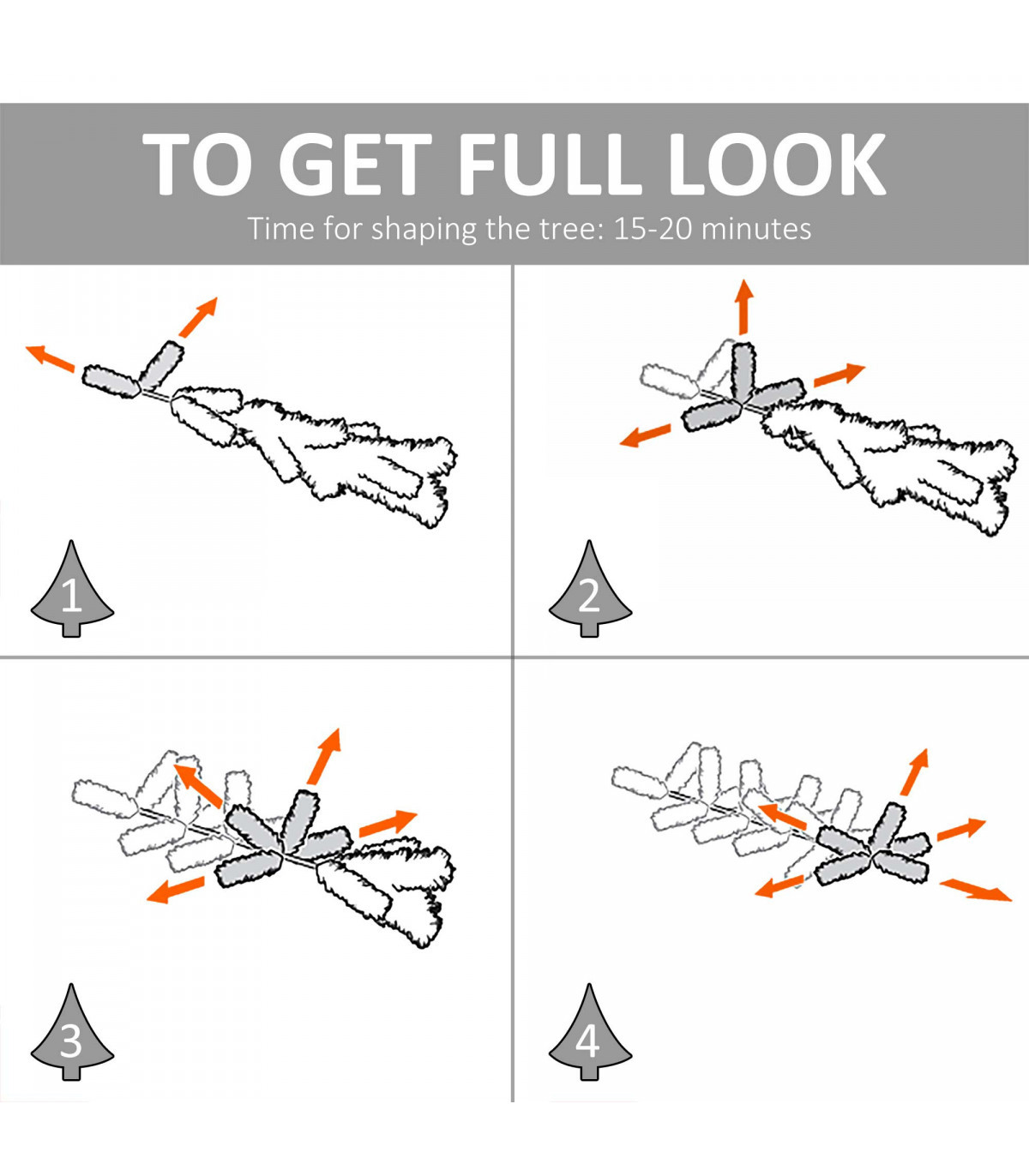 TO GET FULL LOOK
Time for shaping the tree: 15-20 minutes

1

2

3

4