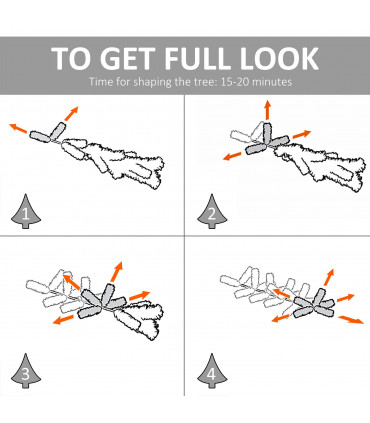 TO GET FULL LOOK
Time for shaping the tree: 15-20 minutes

1

2

3

4