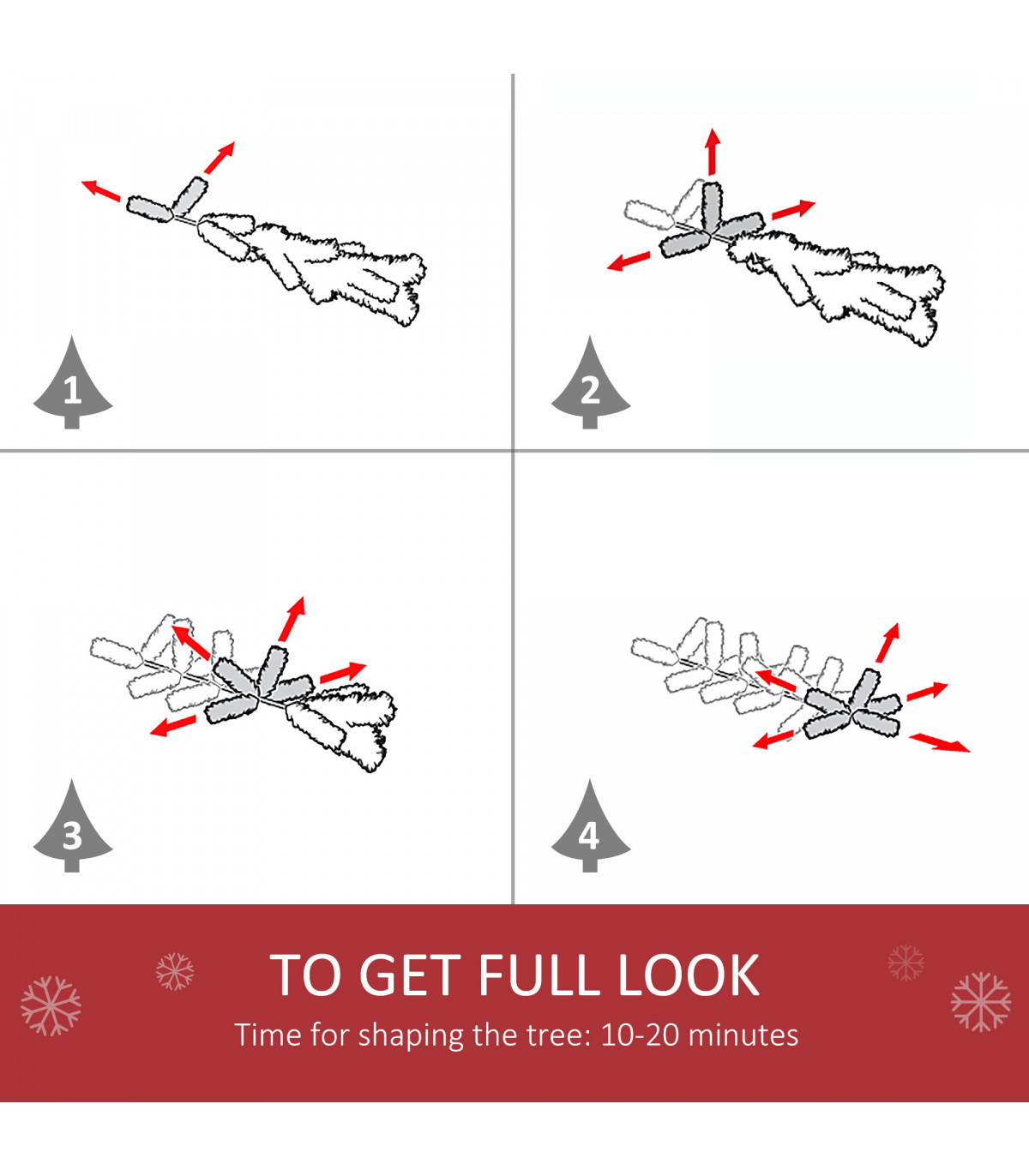 1

2

3

4

TO GET FULL LOOK

Time for shaping the tree: 10-20 minutes