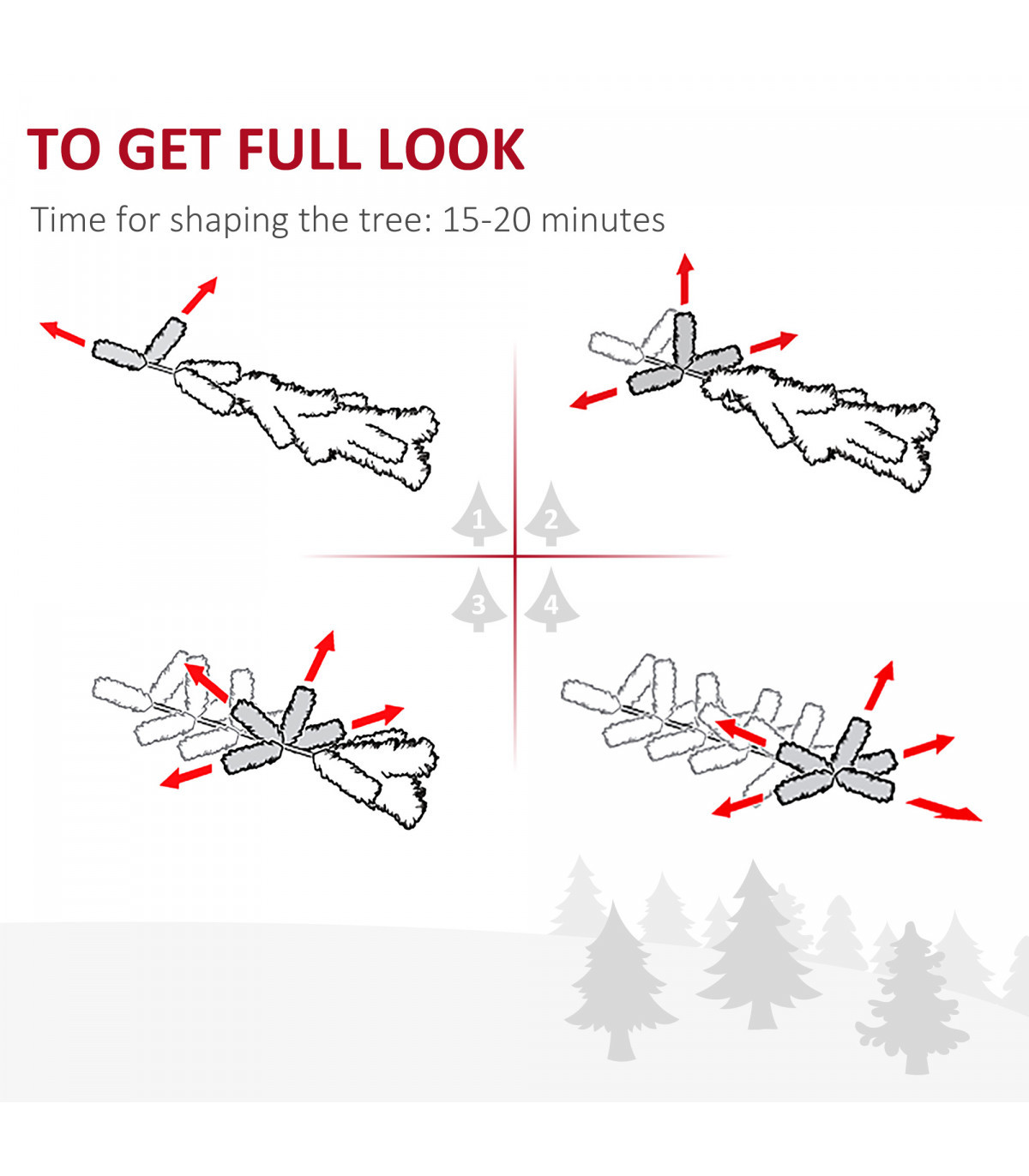 TO GET FULL LOOK

Time for shaping the tree: 15-20 minutes

1 2
3 4