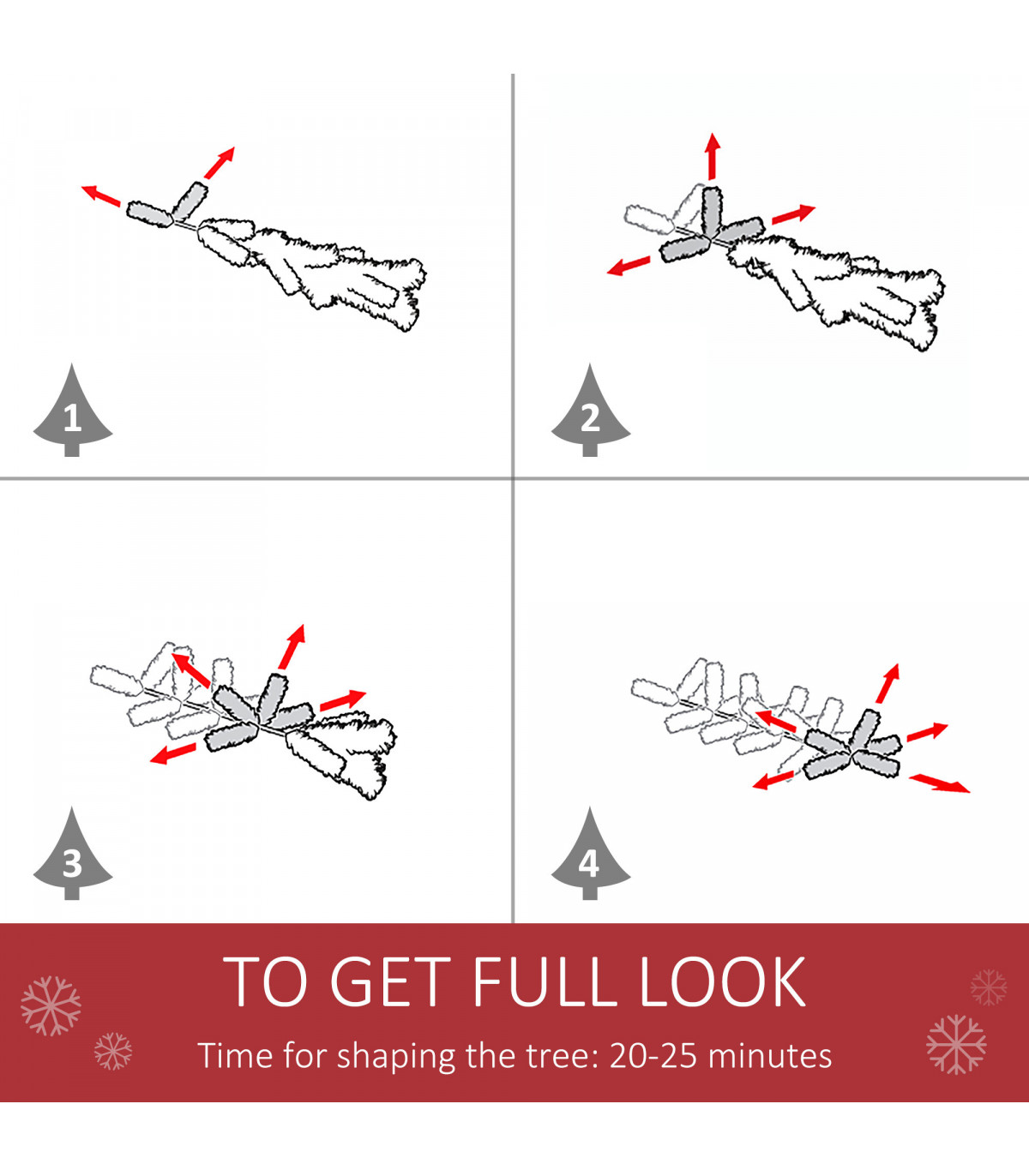 1

2

3

4

TO GET FULL LOOK

Time for shaping the tree: 20-25 minutes