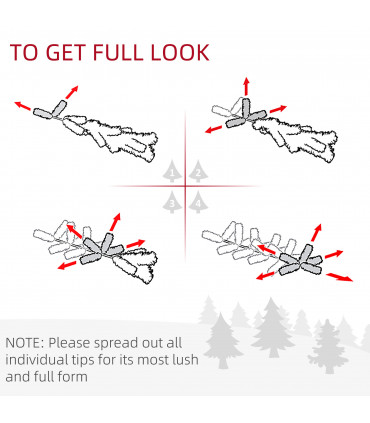 TO GET FULL LOOK

1 2 3 4

NOTE: Please spread out all individual tips for its most lush and full form