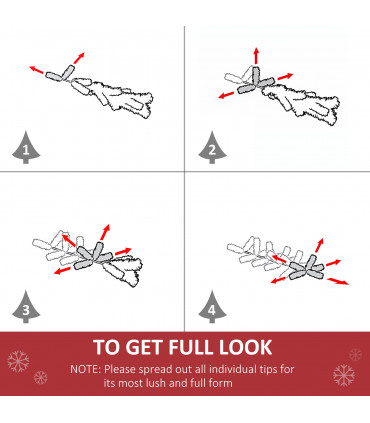 1

2

3

4

TO GET FULL LOOK

NOTE: Please spread out all individual tips for its most lush and full form