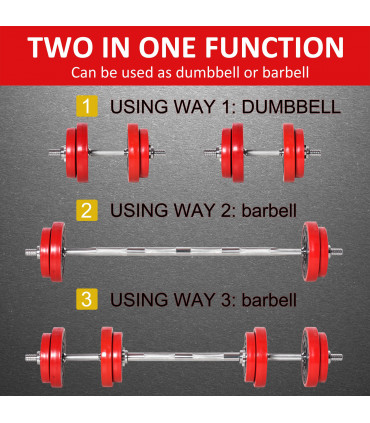 TWO IN ONE FUNCTION
Can be used as dumbbell or barbell

1 USING WAY 1: DUMBBELL

2 USING WAY 2: barbell

3 USING WAY 3: barbell