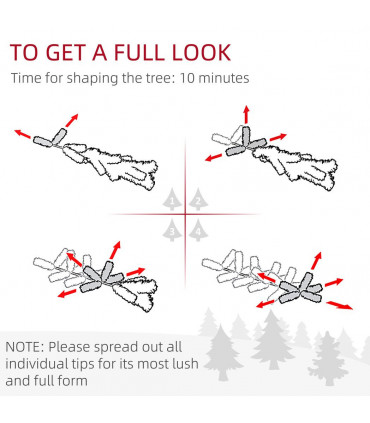 TO GET A FULL LOOK
Time for shaping the tree: 10 minutes

1
2
3
4

NOTE: Please spread out all individual tips for its most lush and full form