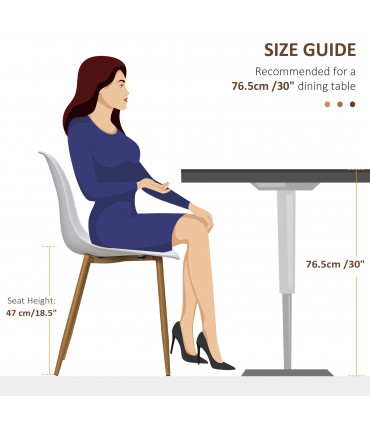 SIZE GUIDE

Recommended for a 76.5cm /30" dining table

76.5cm /30"

Seat Height: 47 cm/18.5"