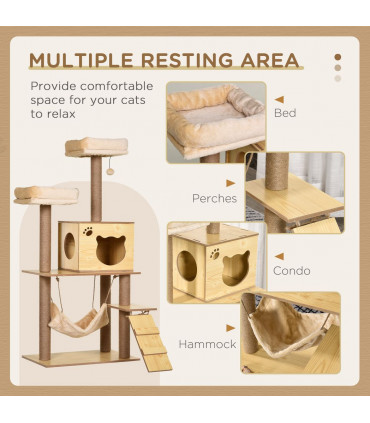 MULTIPLE RESTING AREA

Provide comfortable space for your cats to relax

Bed

Perches

Condo

Hammock