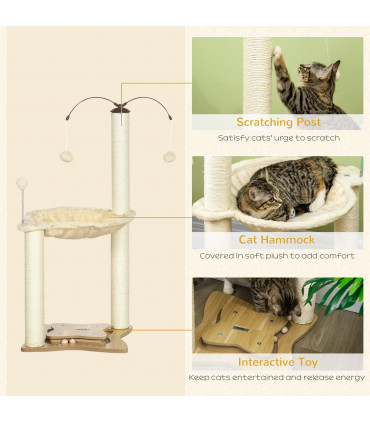 Scratching Post

Satisfy cats' urge to scratch

Cat Hammock

Covered in soft plush to add comfort

Interactive Toy

Keep cats entertained and release energy