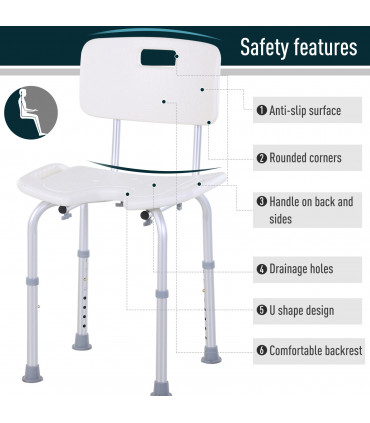 Safety features

❶ Anti-slip surface

❷ Rounded corners

❸ Handle on back and sides

❹ Drainage holes

❺ U shape design

❻ Comfortable backrest