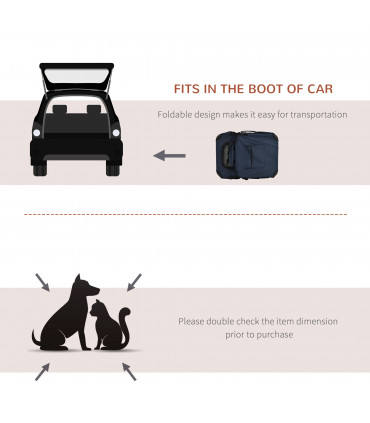 FITS IN THE BOOT OF CAR

Foldable design makes it easy for transportation

Please double check the item dimension prior to purchase