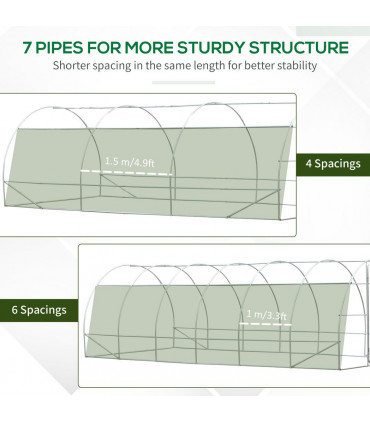 7 PIPES FOR MORE STURDY STRUCTURE
Shorter spacing in the same length for better stability

1.5 m/4.9ft

4 Spacings

6 Spacings

1 m/3.3ft