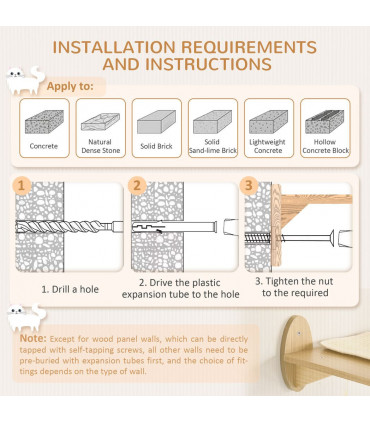 INSTALLATION REQUIREMENTS AND INSTRUCTIONS

Apply to:

Concrete

Natural Dense Stone

Solid Brick

Solid Sand-lime Brick

Lightweight Concrete

Hollow Concrete Block

1

2

3

1. Drill a hole

2. Drive the plastic expansion tube to the hole

3. Tighten the nut to the required

Note: Except for wood panel walls, which can be directly tapped with self-tapping screws, all other walls need to be pre-buried with expansion tubes first, and the choice of fittings depends on the type of wall.