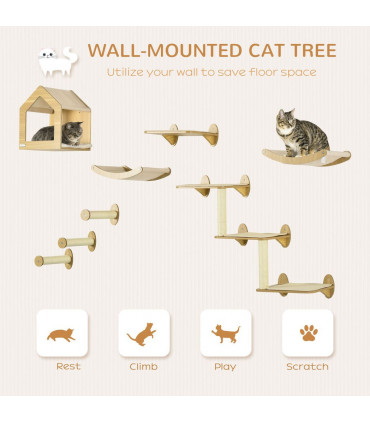 WALL-MOUNTED CAT TREE
Utilize your wall to save floor space

Rest
Climb
Play
Scratch