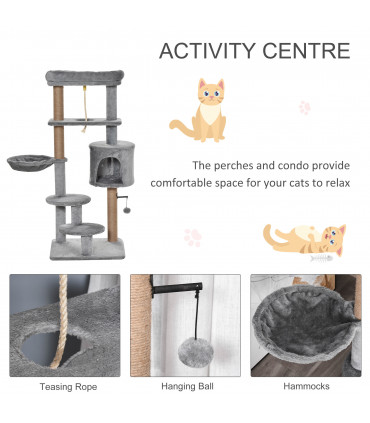 ACTIVITY CENTRE

The perches and condo provide comfortable space for your cats to relax

Teasing Rope

Hanging Ball

Hammocks