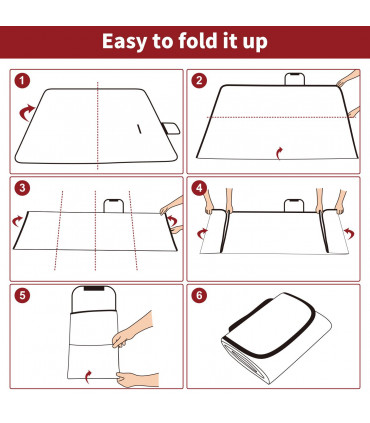 Easy to fold it up

1

2

3

4

5

6