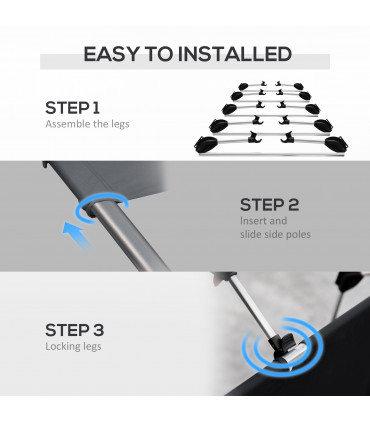 EASY TO INSTALLED

STEP 1
Assemble the legs

STEP 2
Insert and slide side poles

STEP 3
Locking legs