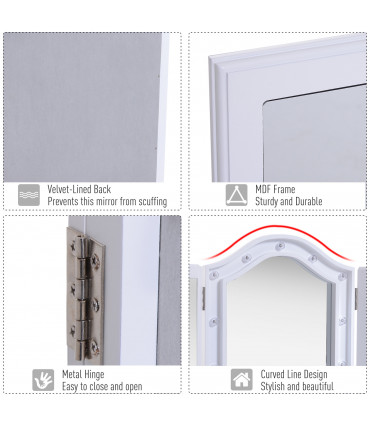 Velvet-Lined Back
Prevents this mirror from scuffing

MDF Frame
Sturdy and Durable

Metal Hinge
Easy to close and open

Curved Line Design
Stylish and beautiful