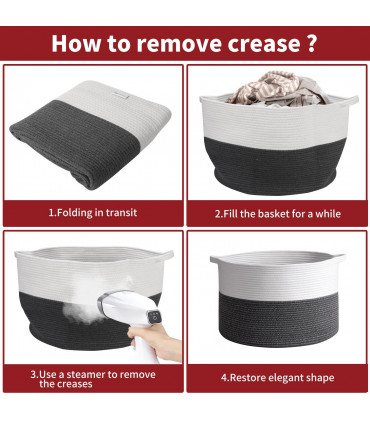 How to remove crease ?

1.Folding in transit

2.Fill the basket for a while

3.Use a steamer to remove the creases

4.Restore elegant shape