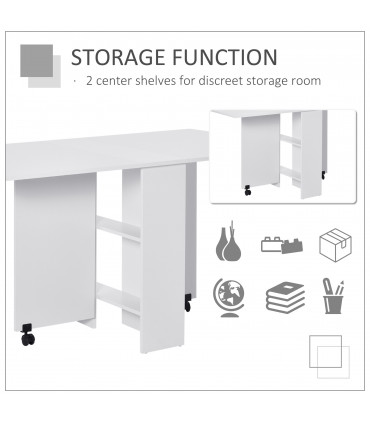 STORAGE FUNCTION

· 2 center shelves for discreet storage room