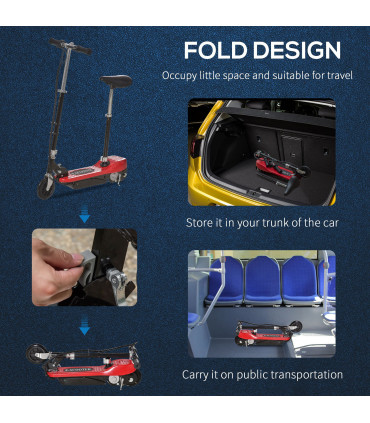 FOLD DESIGN

Occupy little space and suitable for travel

Store it in your trunk of the car

Carry it on public transportation