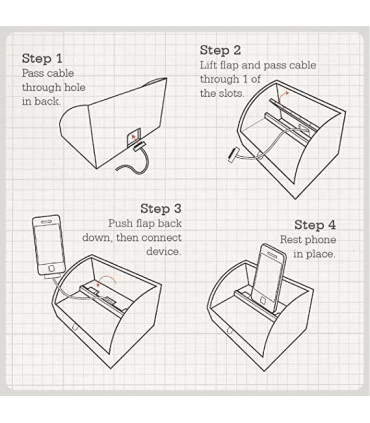 Step 1
Pass cable through hole in back.

Step 2
Lift flap and pass cable through 1 of the slots.

Step 3
Push flap back down, then connect device.

Step 4
Rest phone in place.