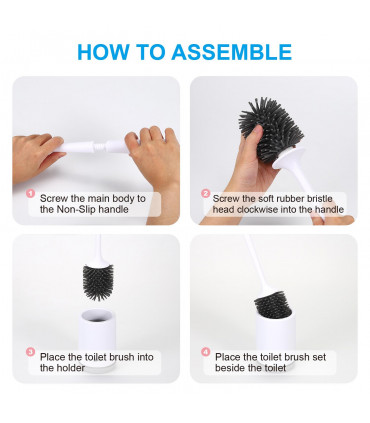 HOW TO ASSEMBLE

1 Screw the main body to the Non-Slip handle

2 Screw the soft rubber bristle head clockwise into the handle

3 Place the toilet brush into the holder

4 Place the toilet brush set beside the toilet