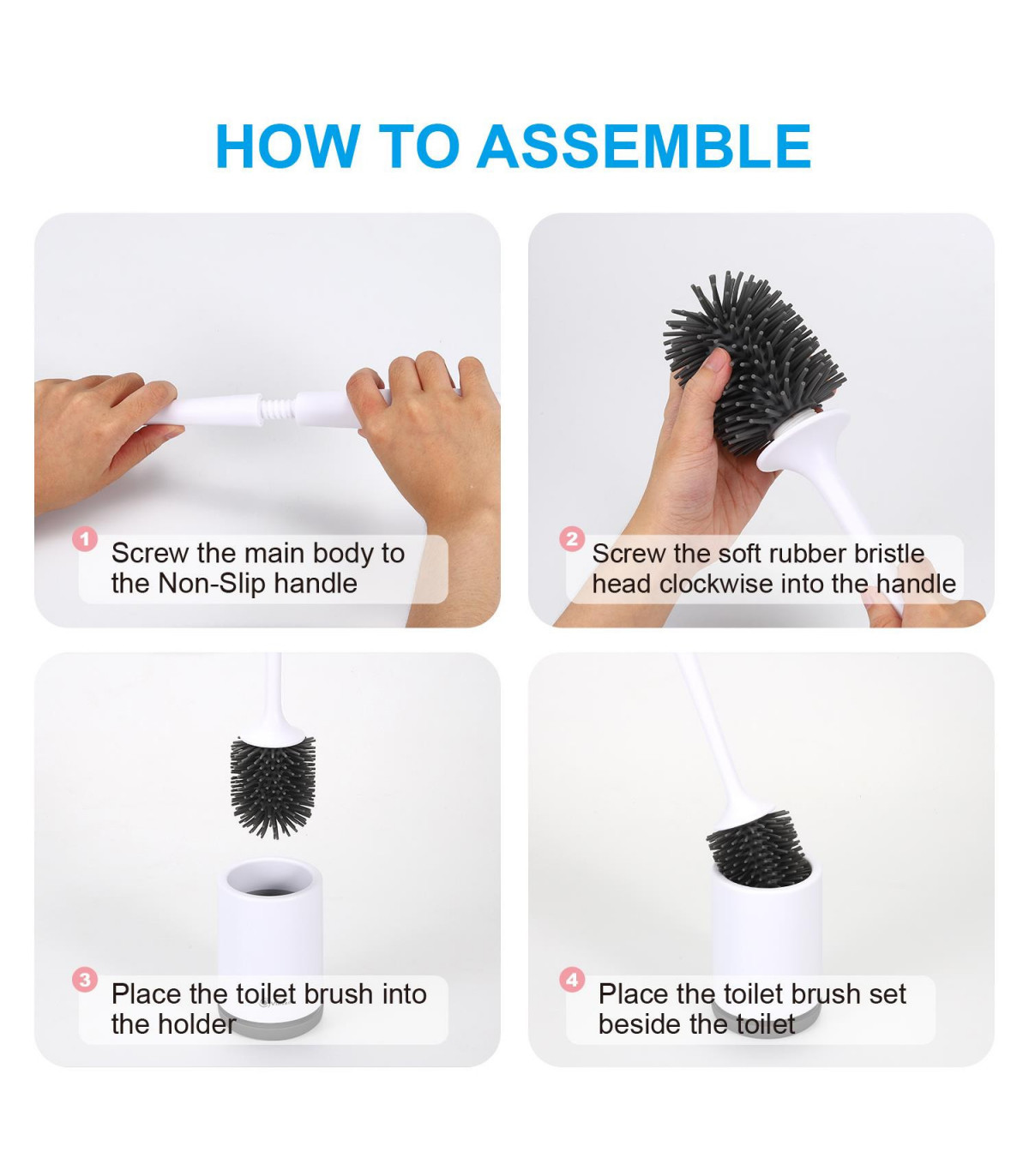 HOW TO ASSEMBLE

1 Screw the main body to the Non-Slip handle

2 Screw the soft rubber bristle head clockwise into the handle

3 Place the toilet brush into the holder

4 Place the toilet brush set beside the toilet