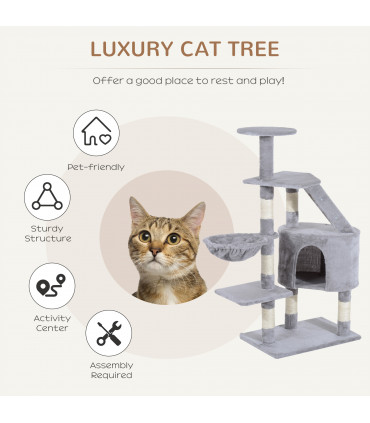 LUXURY CAT TREE

Offer a good place to rest and play!

Pet-friendly

Sturdy Structure

Activity Center

Assembly Required