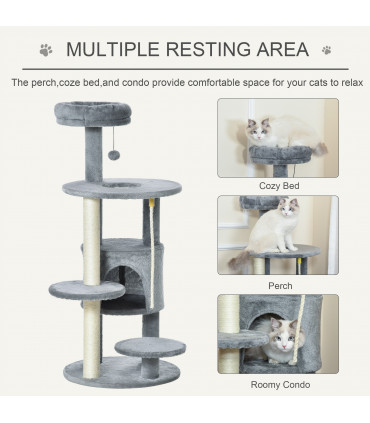 MULTIPLE RESTING AREA

The perch,coze bed,and condo provide comfortable space for your cats to relax

Cozy Bed

Perch

Roomy Condo