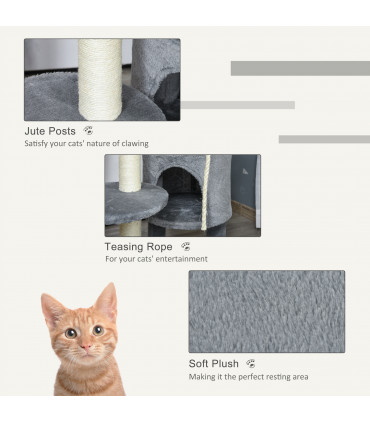 Jute Posts
Satisfy your cats' nature of clawing

Teasing Rope
For your cats' entertainment

Soft Plush
Making it the perfect resting area