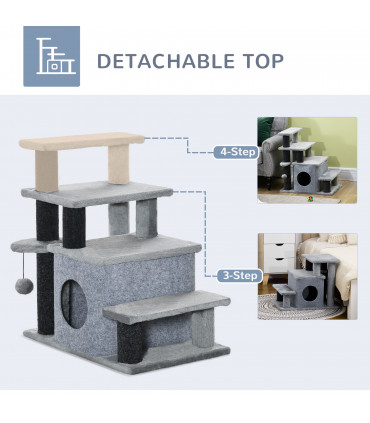 DETACHABLE TOP

4-Step

3-Step