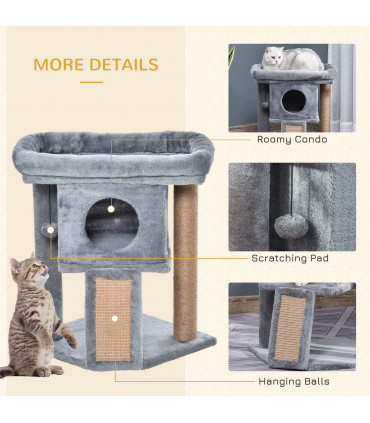 MORE DETAILS

Roomy Condo

Scratching Pad

Hanging Balls